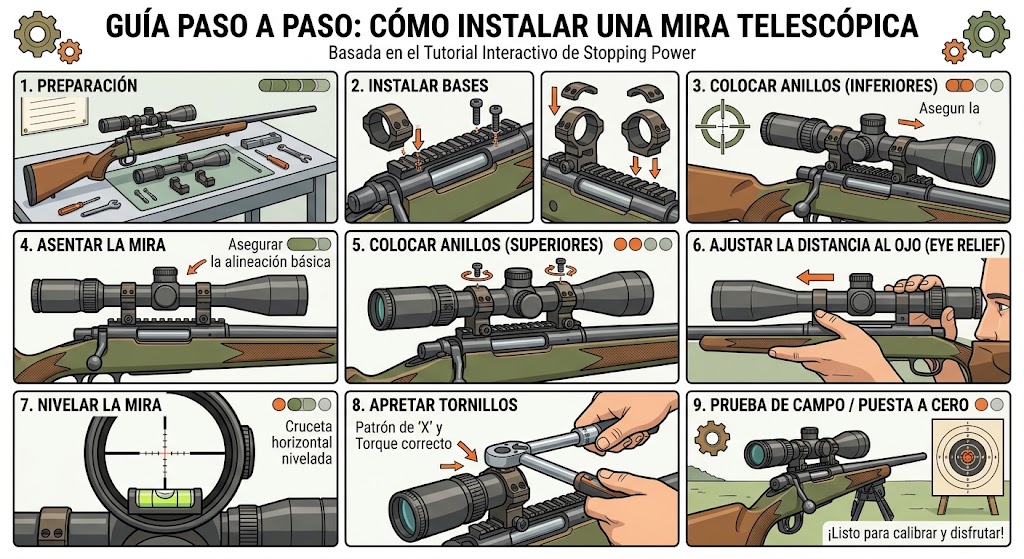 GUÍA PASO A PASO: CÓMO INSTALAR UNA MIRA TELESCÓPICA
Basada en el Tutorial Interactivo de Stopping Power

1. PREPARACIÓN

2. INSTALAR BASES

3. COLOCAR ANILLOS (INFERIORES)
Asegun la

4. ASENTAR LA MIRA
Asegurar la alineación básica

5. COLOCAR ANILLOS (SUPERIORES)

6. AJUSTAR LA DISTANCIA AL OJO (EYE RELIEF)

7. NIVELAR LA MIRA
Cruceta horizontal nivelada

8. APRETAR TORNILLOS
Patrón de 'X' y Torque correcto

9. PRUEBA DE CAMPO / PUESTA A CERO
¡Listo para calibrar y disfrutar!